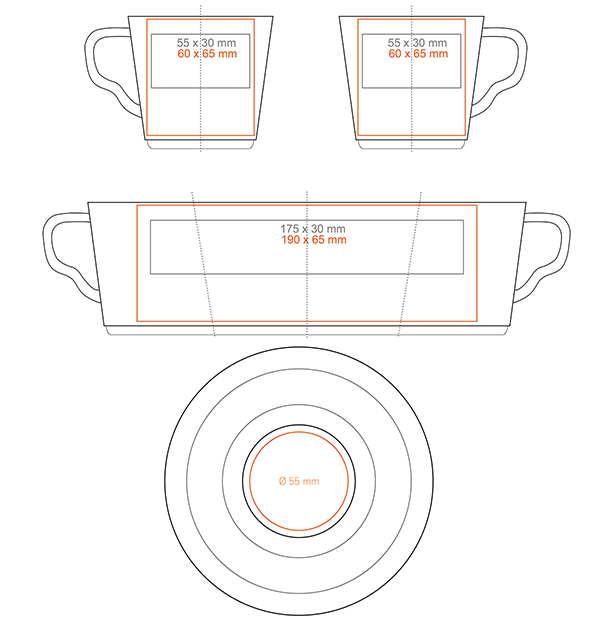 55 x 30 mm
60 x 65 mm

55 x 30 mm
60 x 65 mm

175 x 30 mm
190 x 65 mm

Ø 55 mm